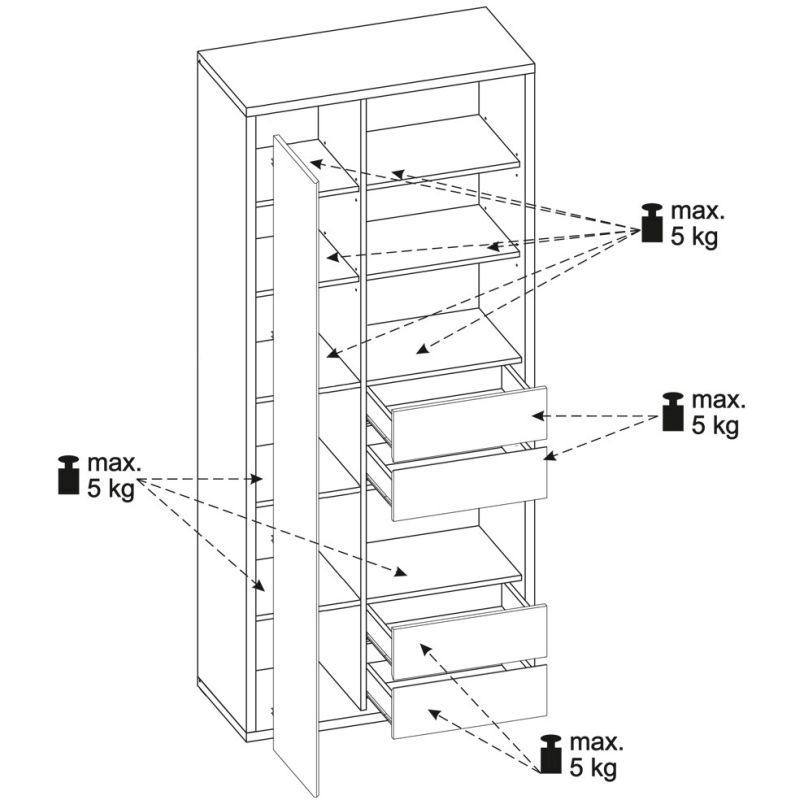 max.
5 kg

max.
5 kg

max.
5 kg

max.
5 kg