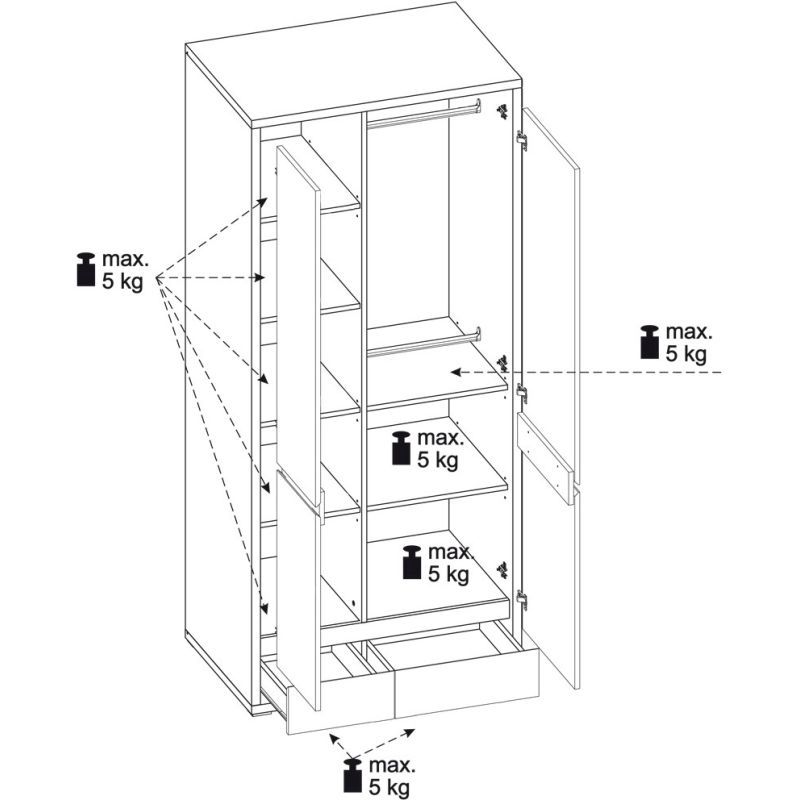 max.
5 kg

max.
5 kg

max.
5 kg

max.
5 kg

max.
5 kg