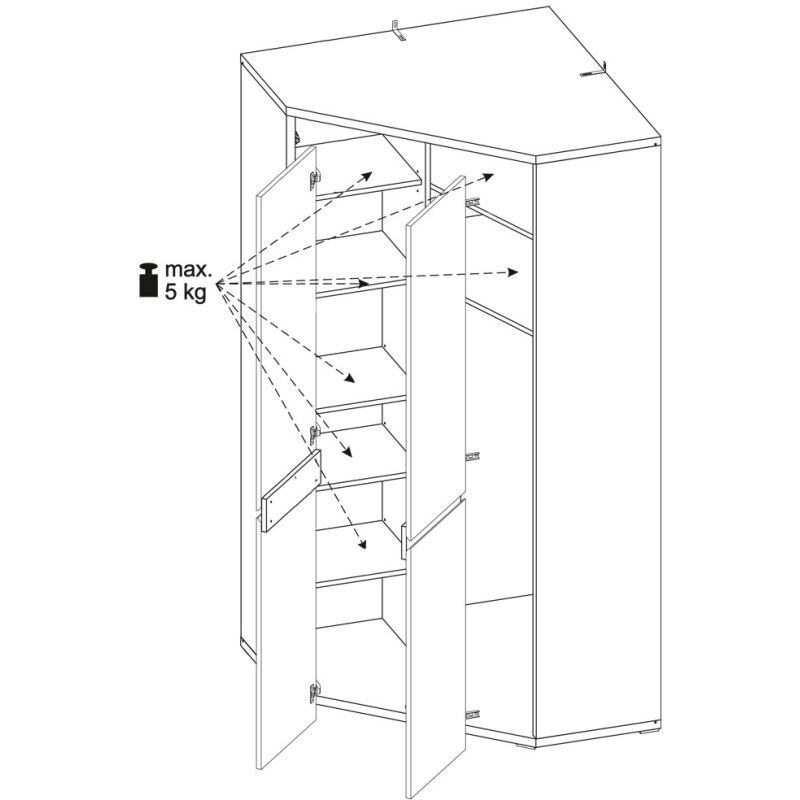 max.
5 kg