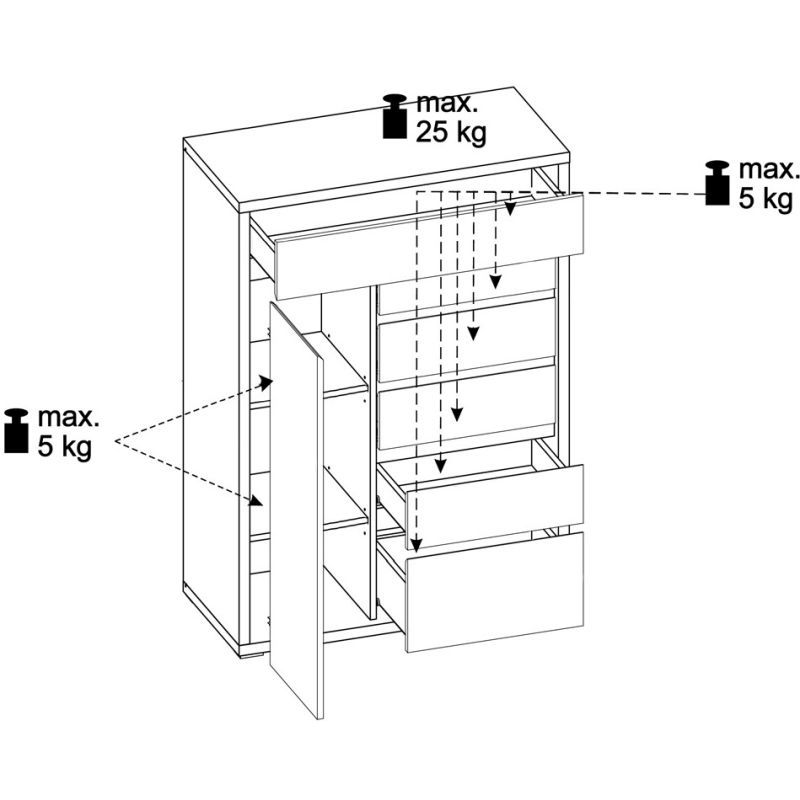 max.
25 kg

max.
5 kg

max.
5 kg