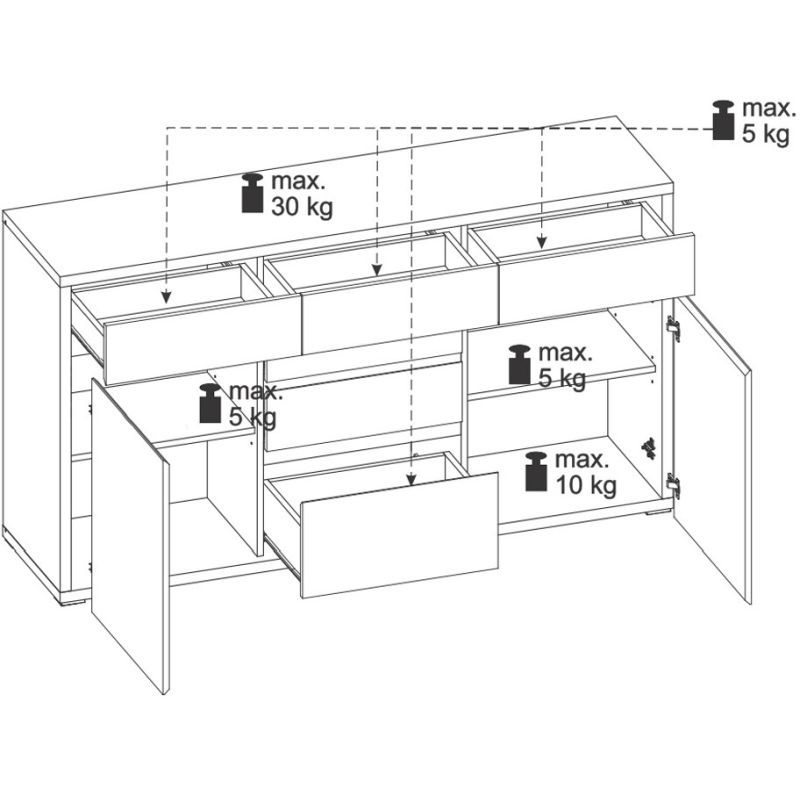 max.
5 kg

max.
30 kg

max.
5 kg

max.
5 kg

max.
10 kg