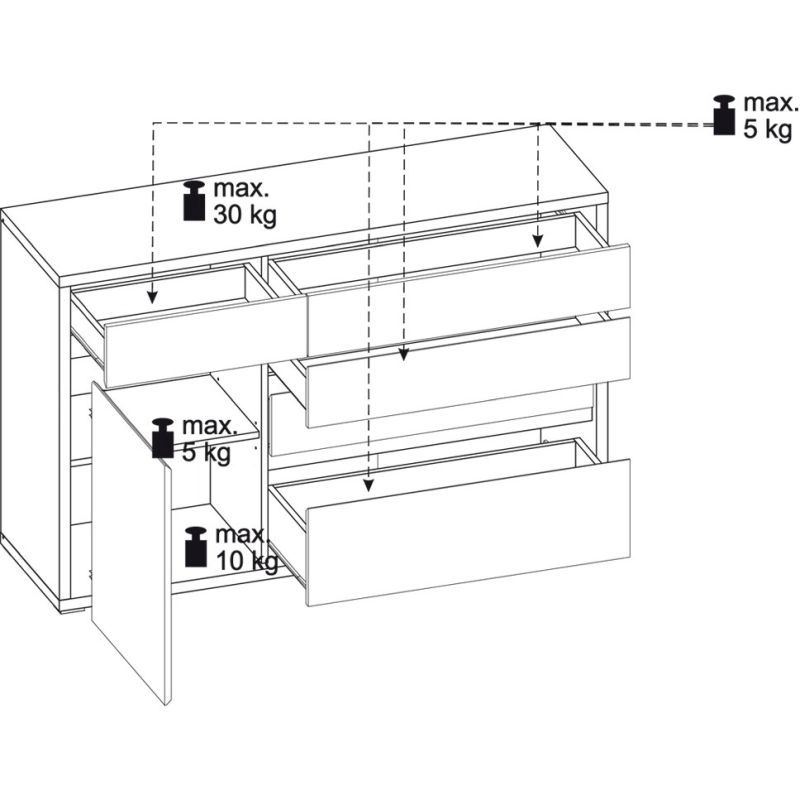 max.
5 kg

max.
30 kg

max.
5 kg

max.
10 kg