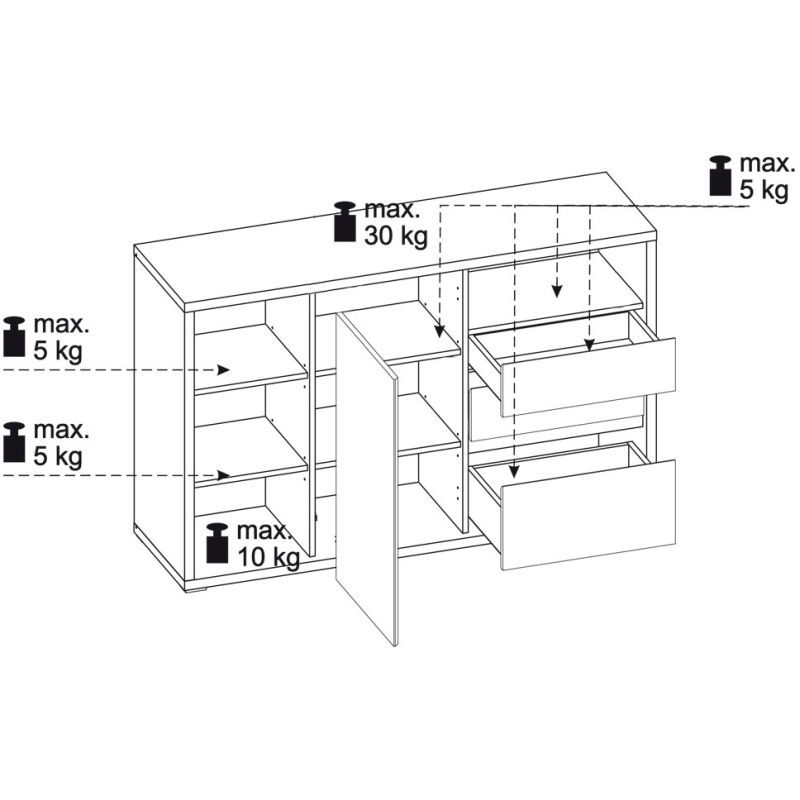 max.
5 kg

max.
30 kg

max.
5 kg

max.
5 kg

max.
10 kg