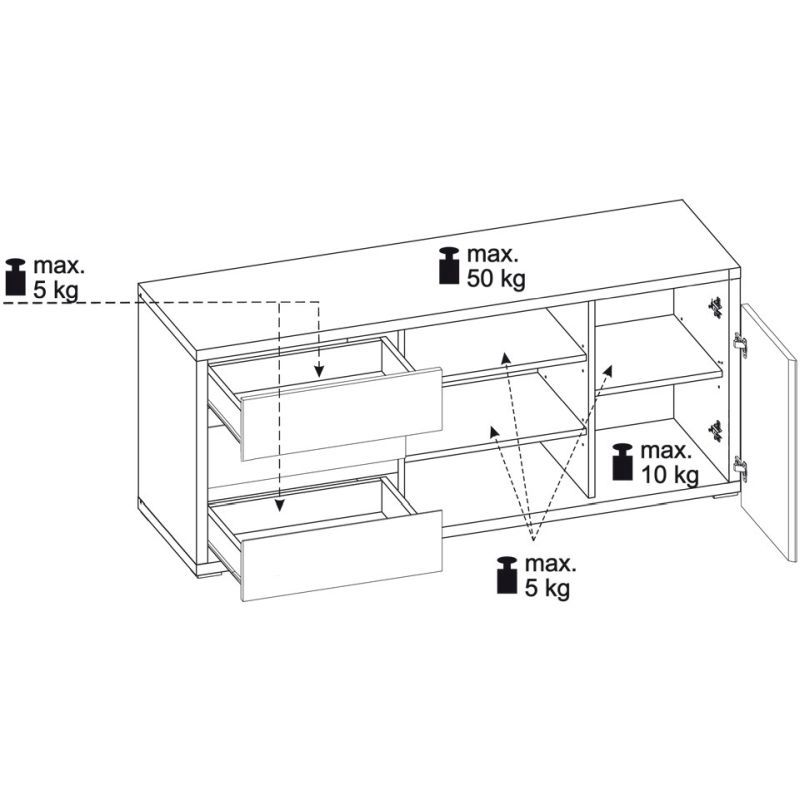 max.
5 kg

max.
50 kg

max.
10 kg

max.
5 kg