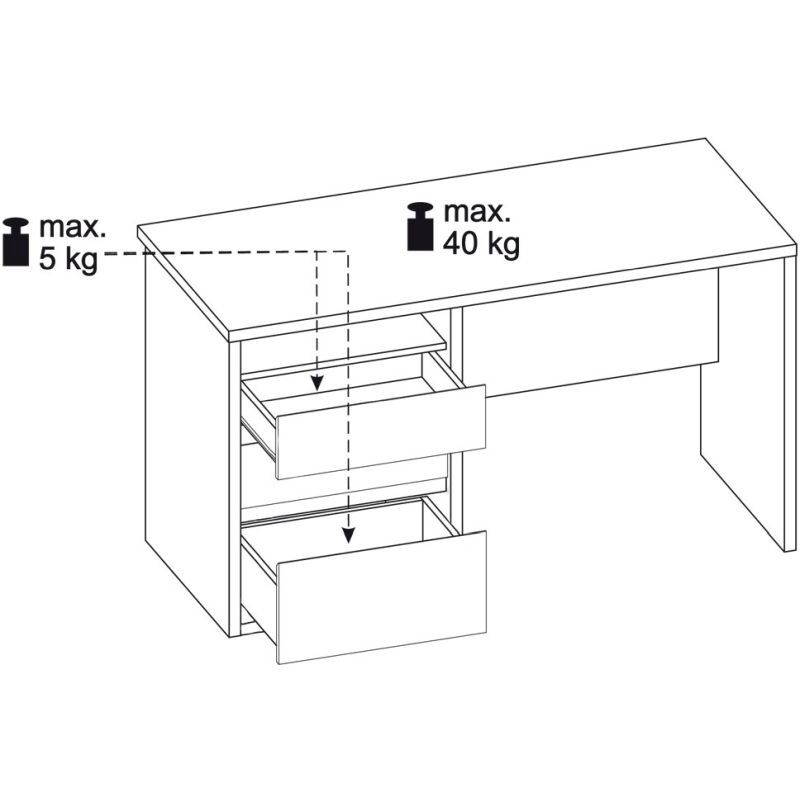 max.
5 kg

max.
40 kg