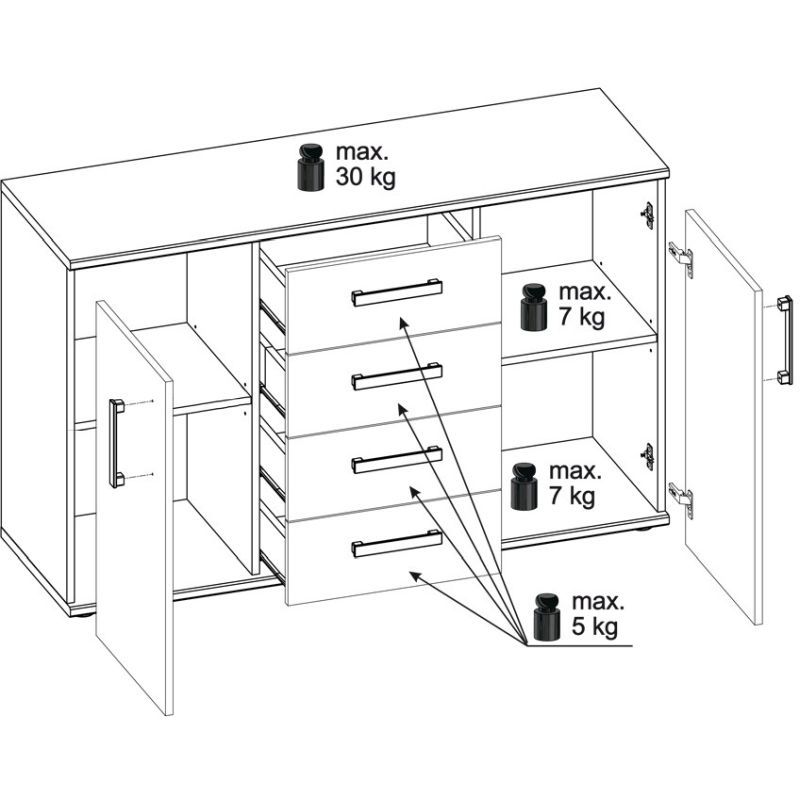 max.
30 kg

max.
7 kg

max.
7 kg

max.
5 kg