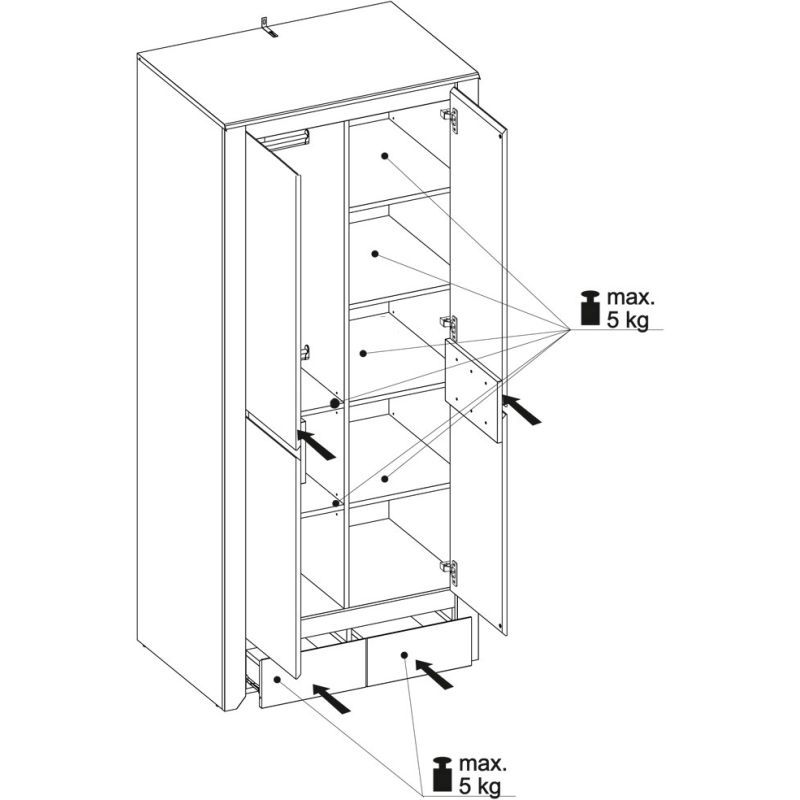 max.
5 kg

max.
5 kg