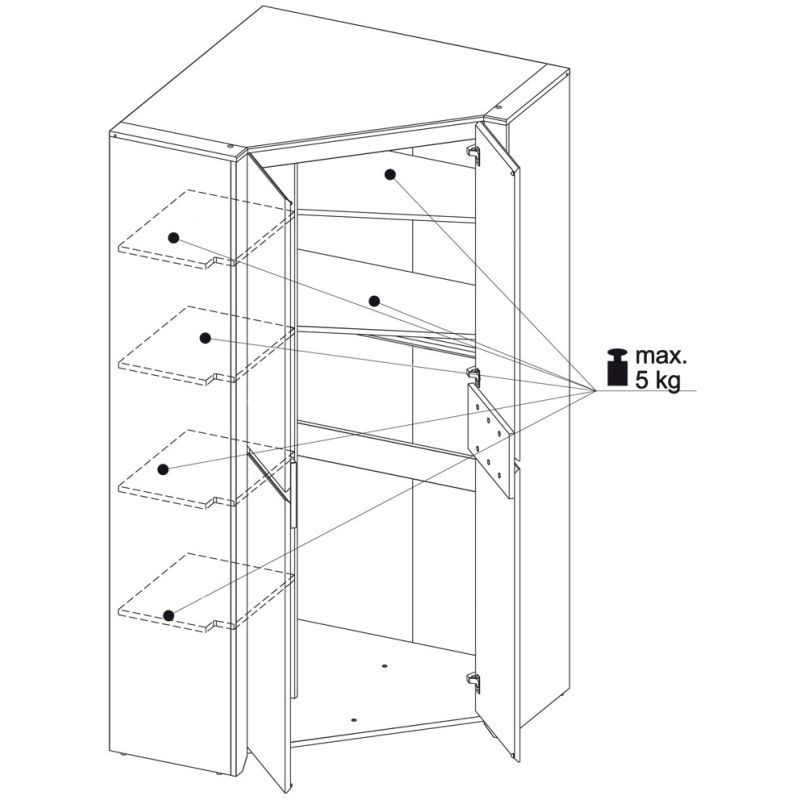 max.
5 kg