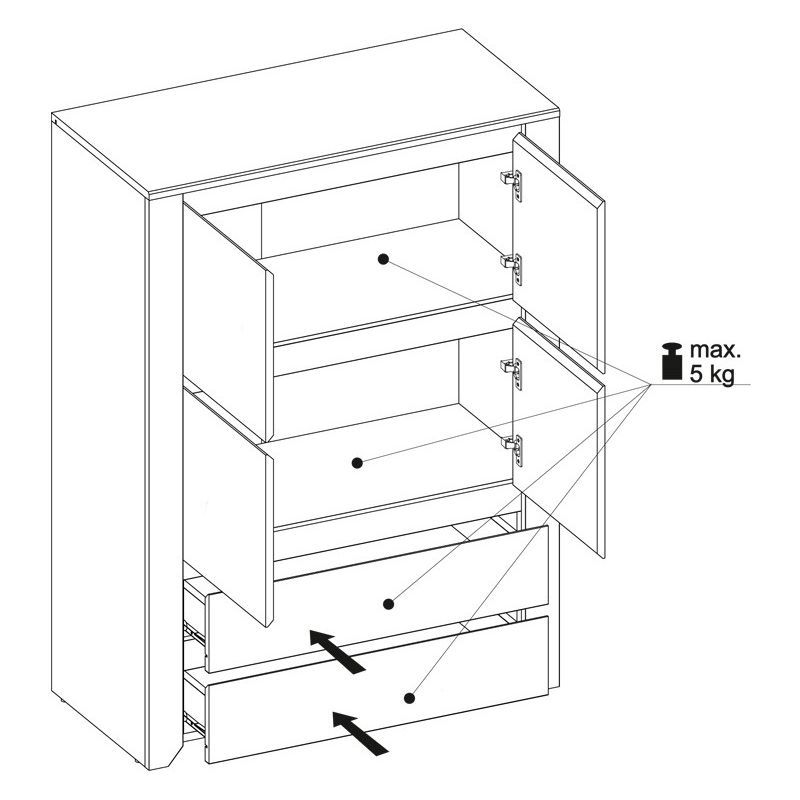 max.
5 kg