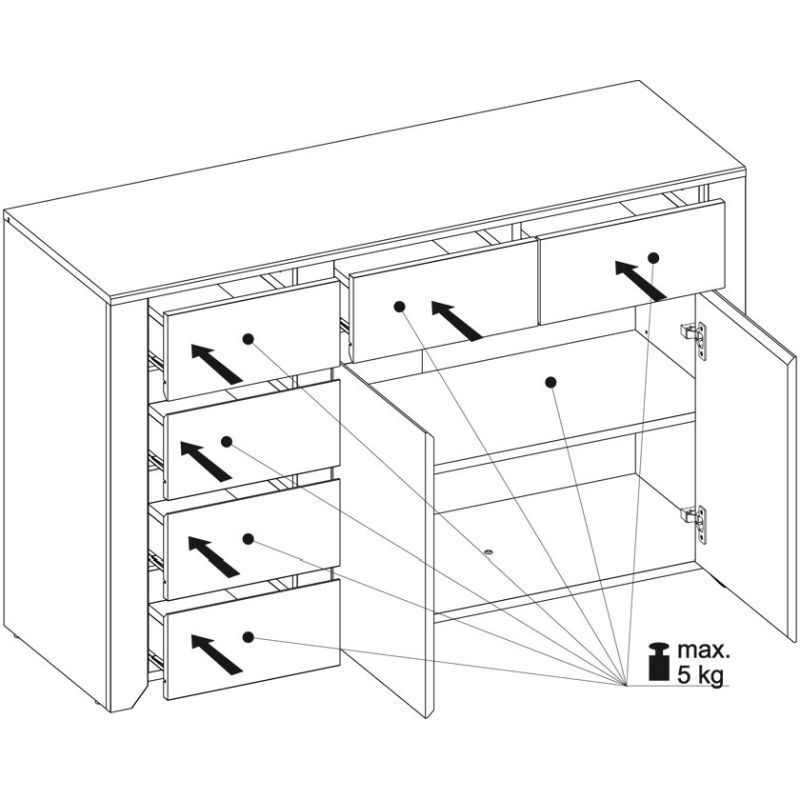 max.
5 kg