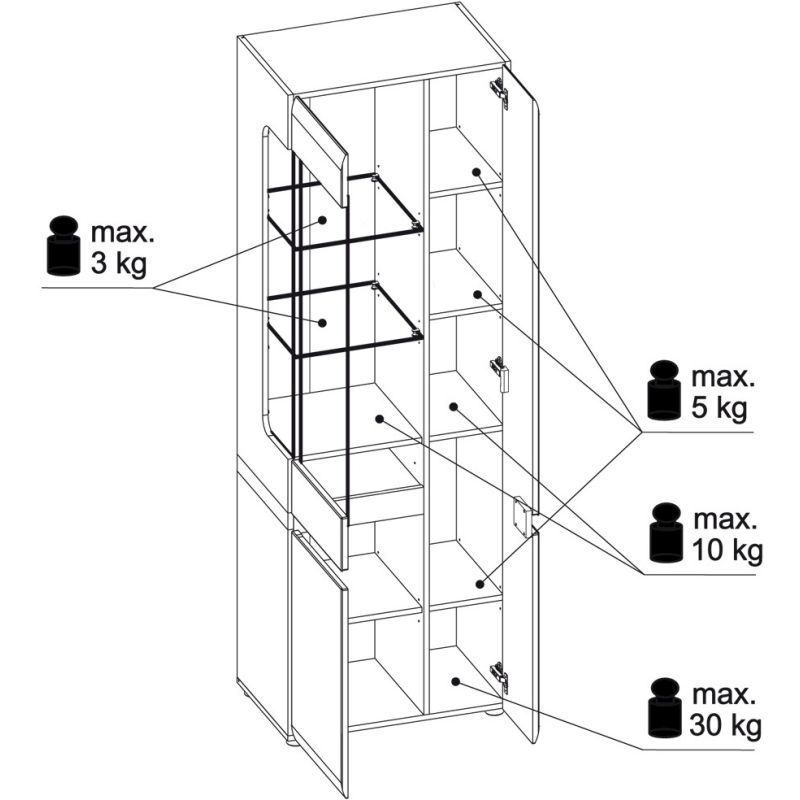 max.
3 kg

max.
5 kg

max.
10 kg

max.
30 kg