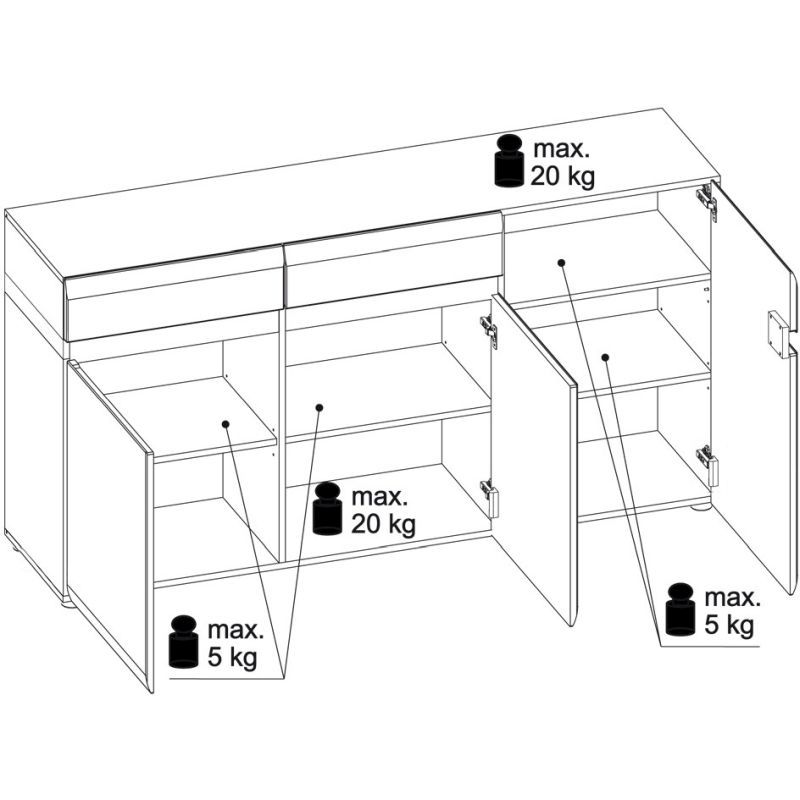 max.
20 kg

max.
20 kg

max.
5 kg

max.
5 kg