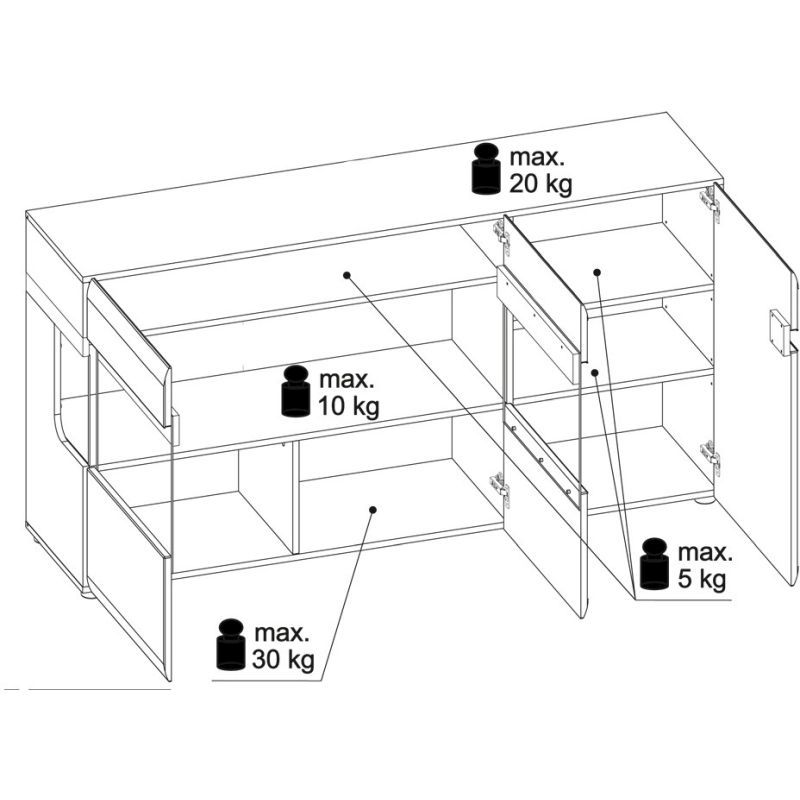 max.
20 kg

max.
10 kg

max.
5 kg

max.
30 kg