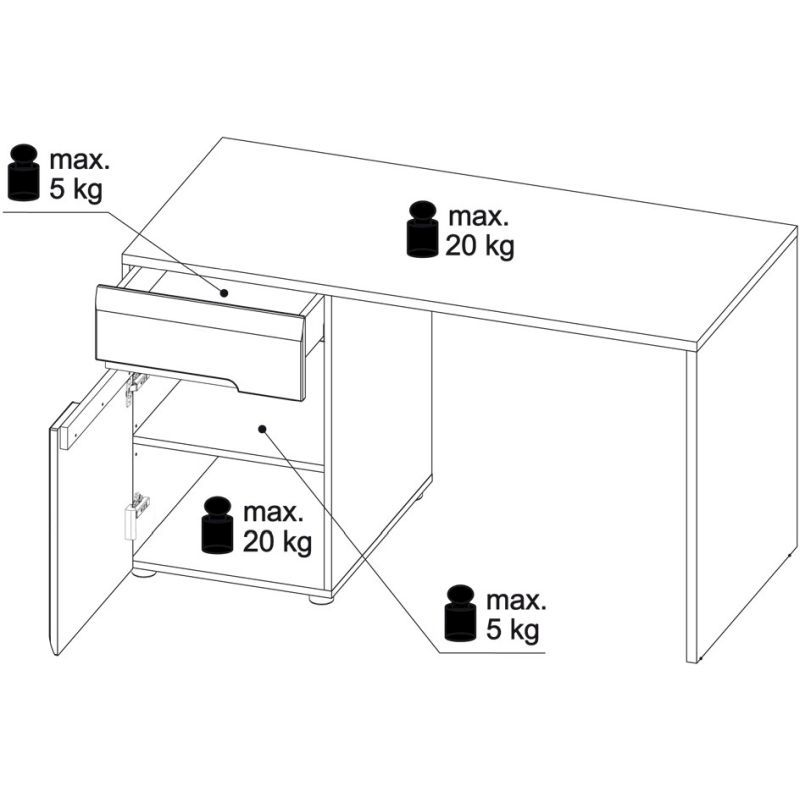 max.
5 kg

max.
20 kg

max.
20 kg

max.
5 kg