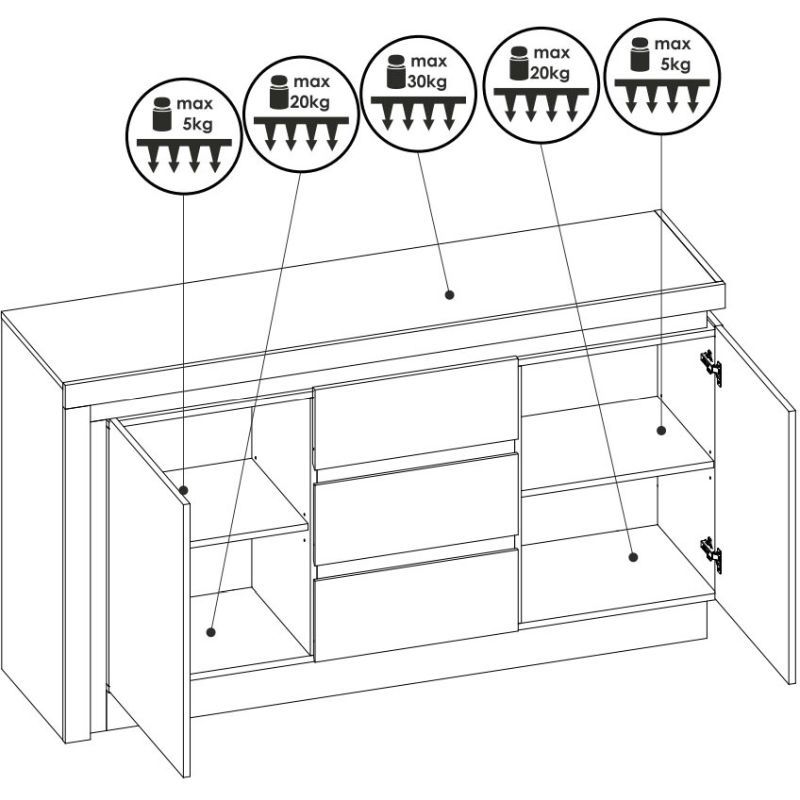 max 5kg

max 20kg

max 30kg

max 20kg

max 5kg