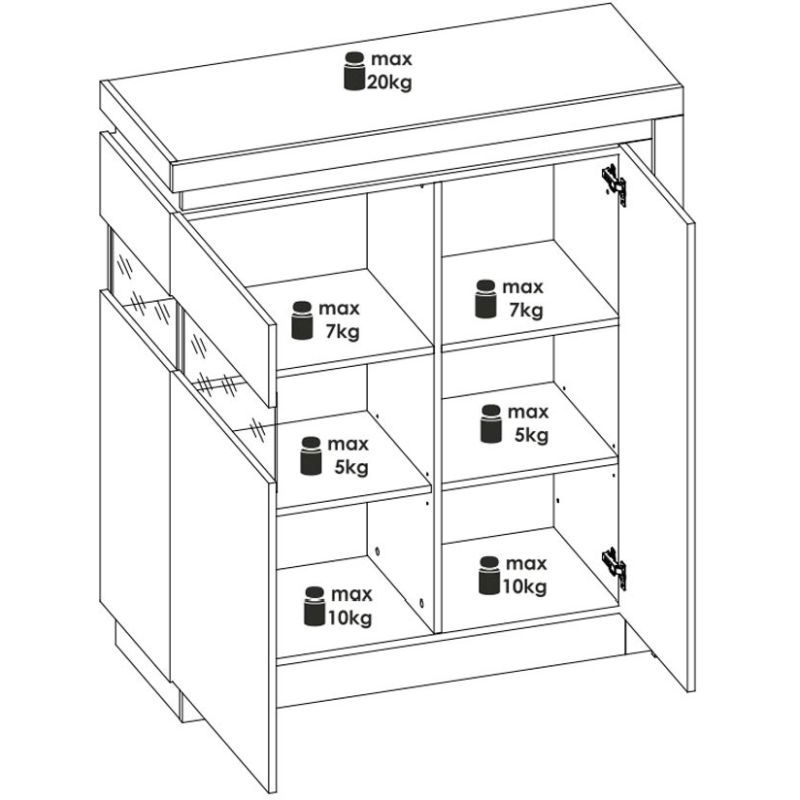 max
20kg

max
7kg

max
7kg

max
5kg

max
5kg

max
10kg

max
10kg