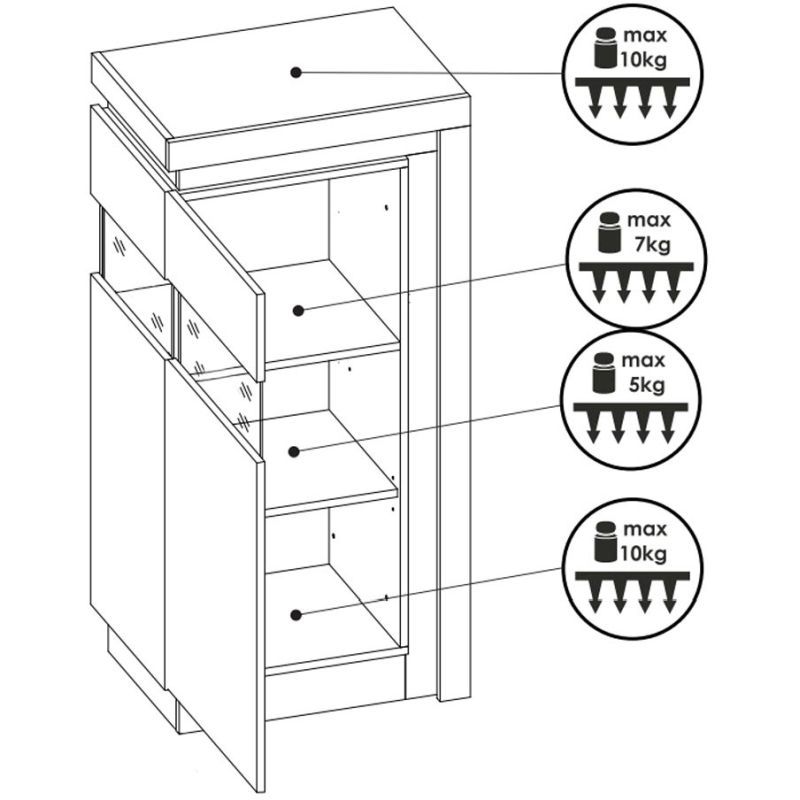 max
10kg

max
7kg

max
5kg

max
10kg