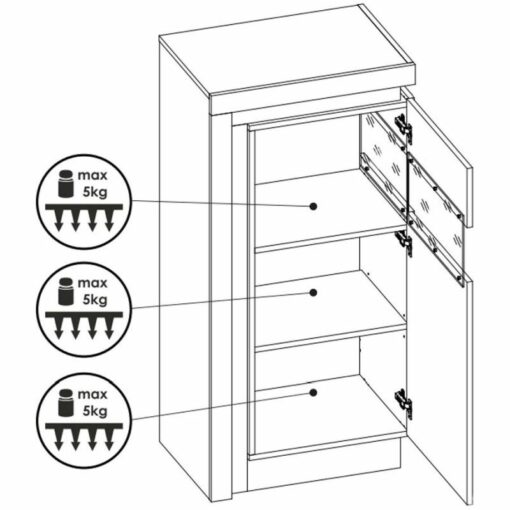 max
5kg

max
5kg

max
5kg