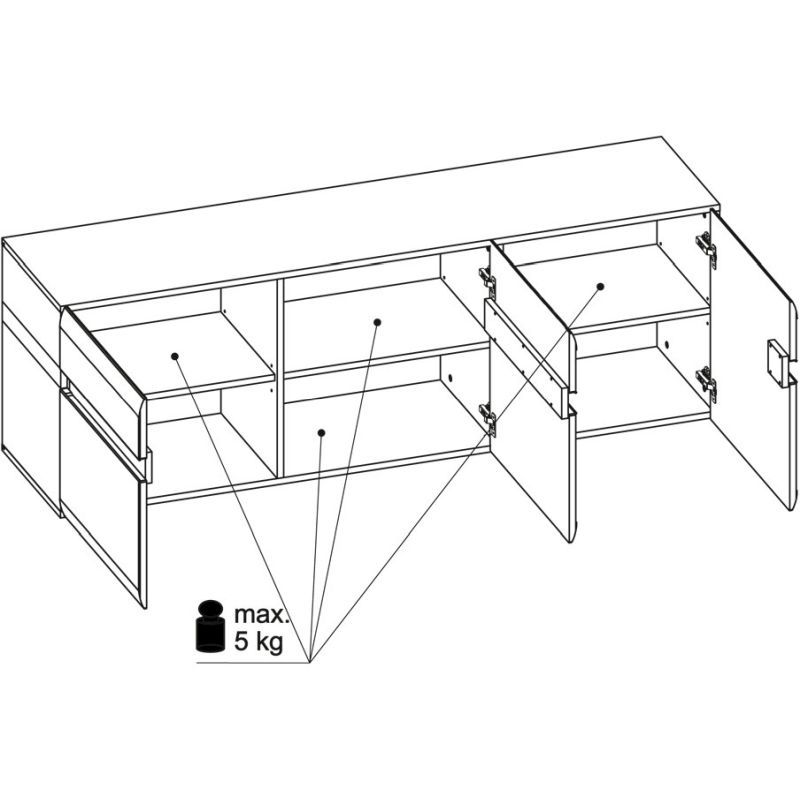 max.
5 kg