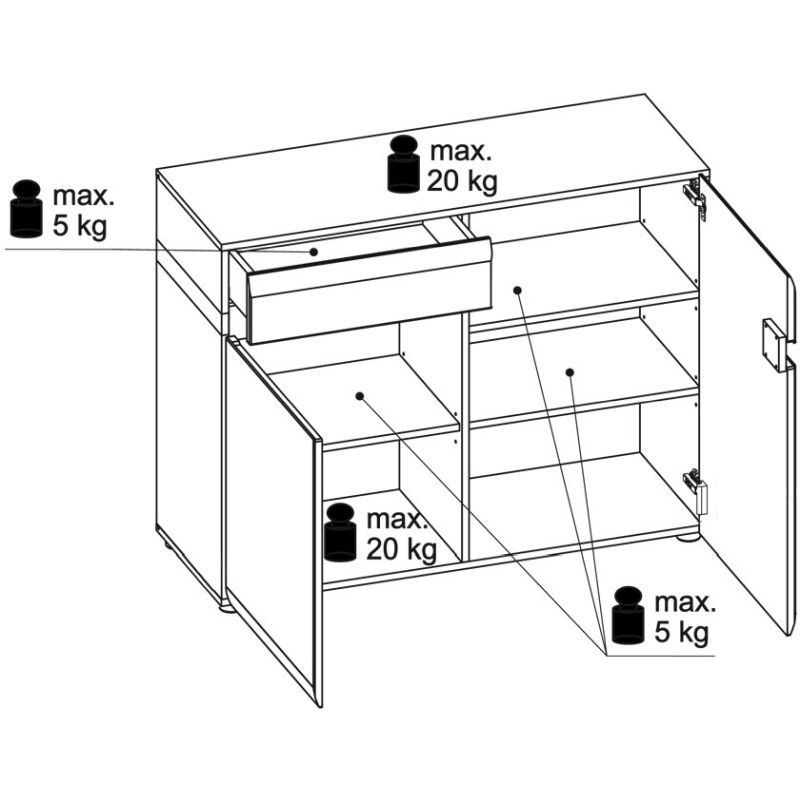 max.
20 kg

max.
5 kg

max.
20 kg

max.
5 kg