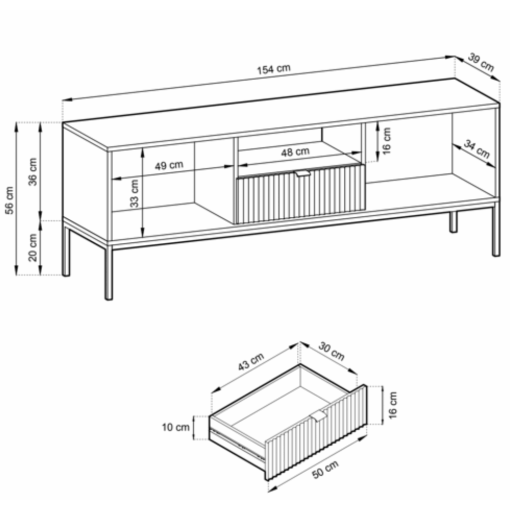 154 cm
39 cm
56 cm
36 cm
20 cm
49 cm
33 cm
48 cm
16 cm
34 cm
43 cm
30 cm
10 cm
16 cm
50 cm