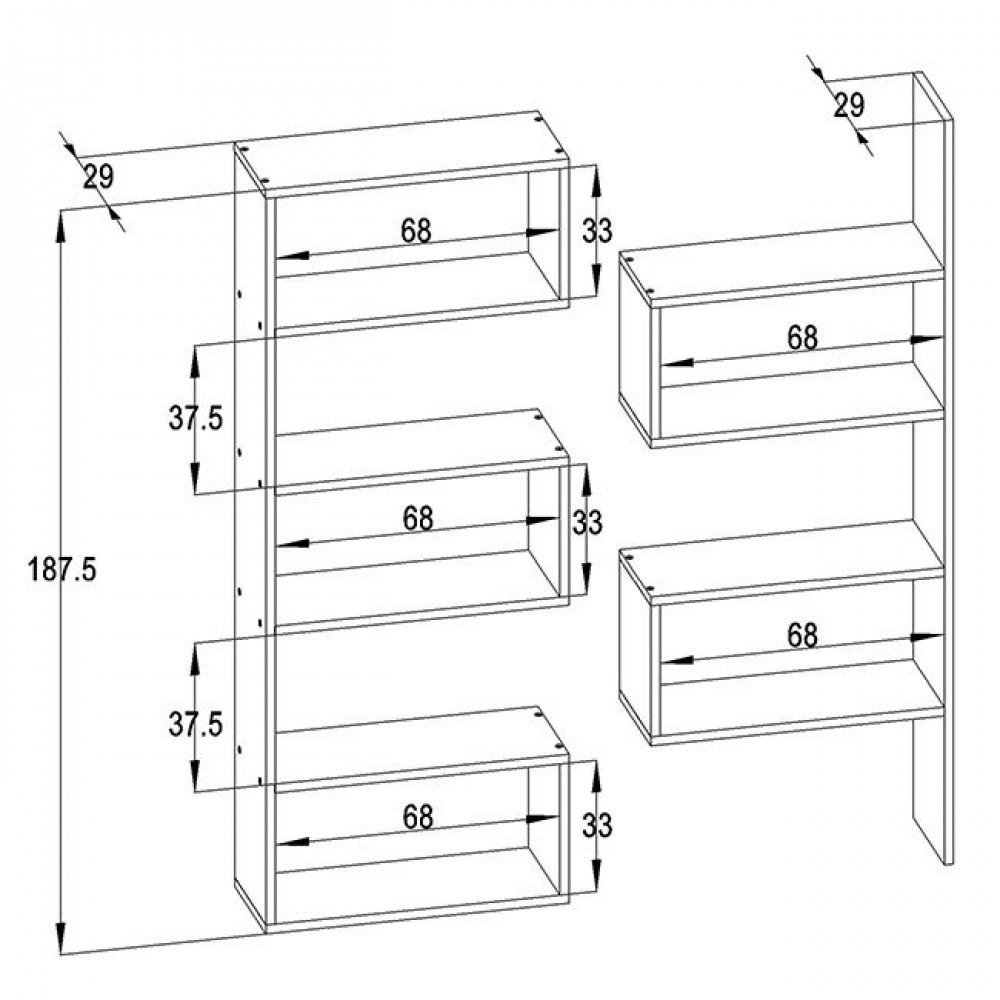 29

29

68

33

68

37.5

68

33

187.5

68

37.5

68

33