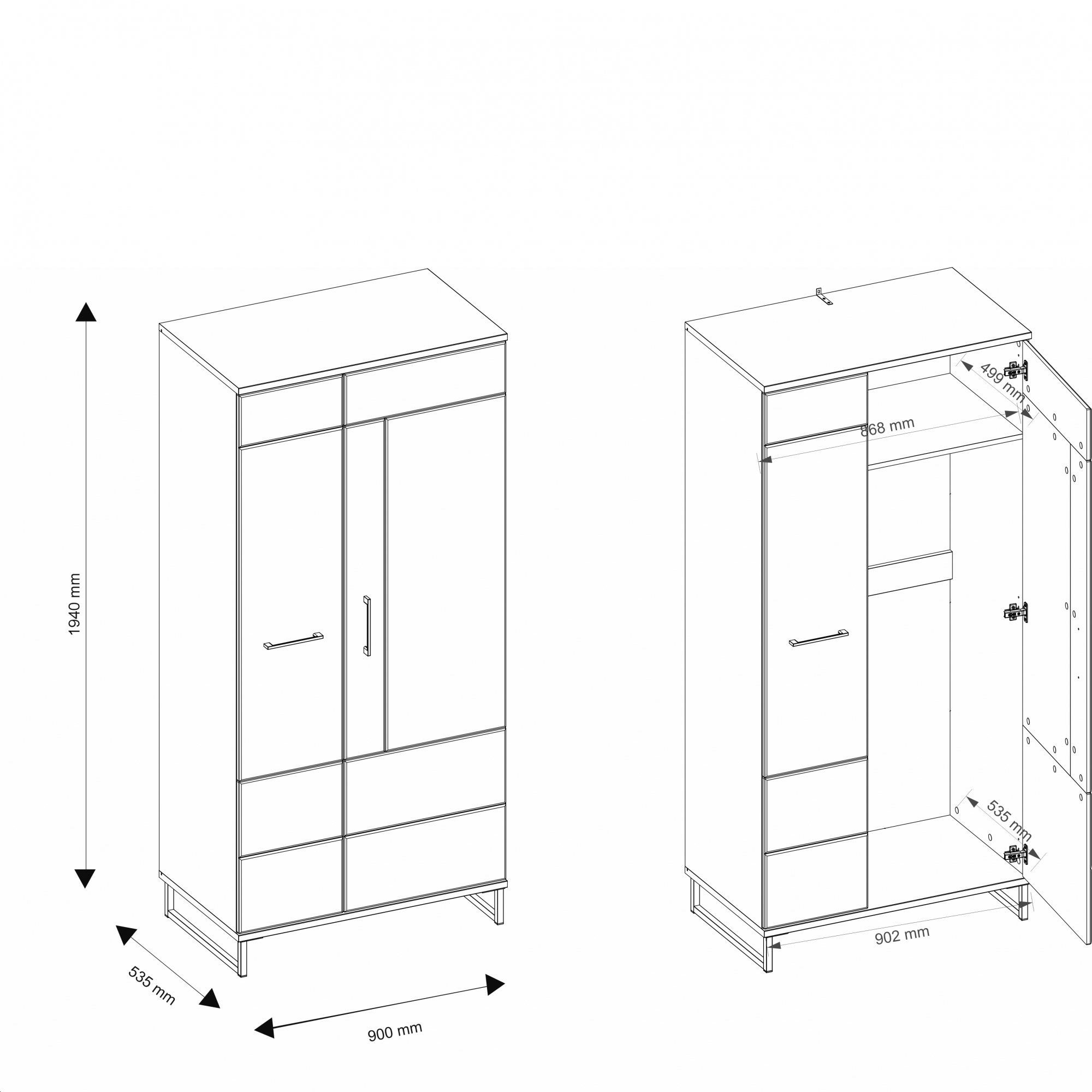 1940 mm

535 mm

900 mm

499 mm

868 mm

535 mm

902 mm