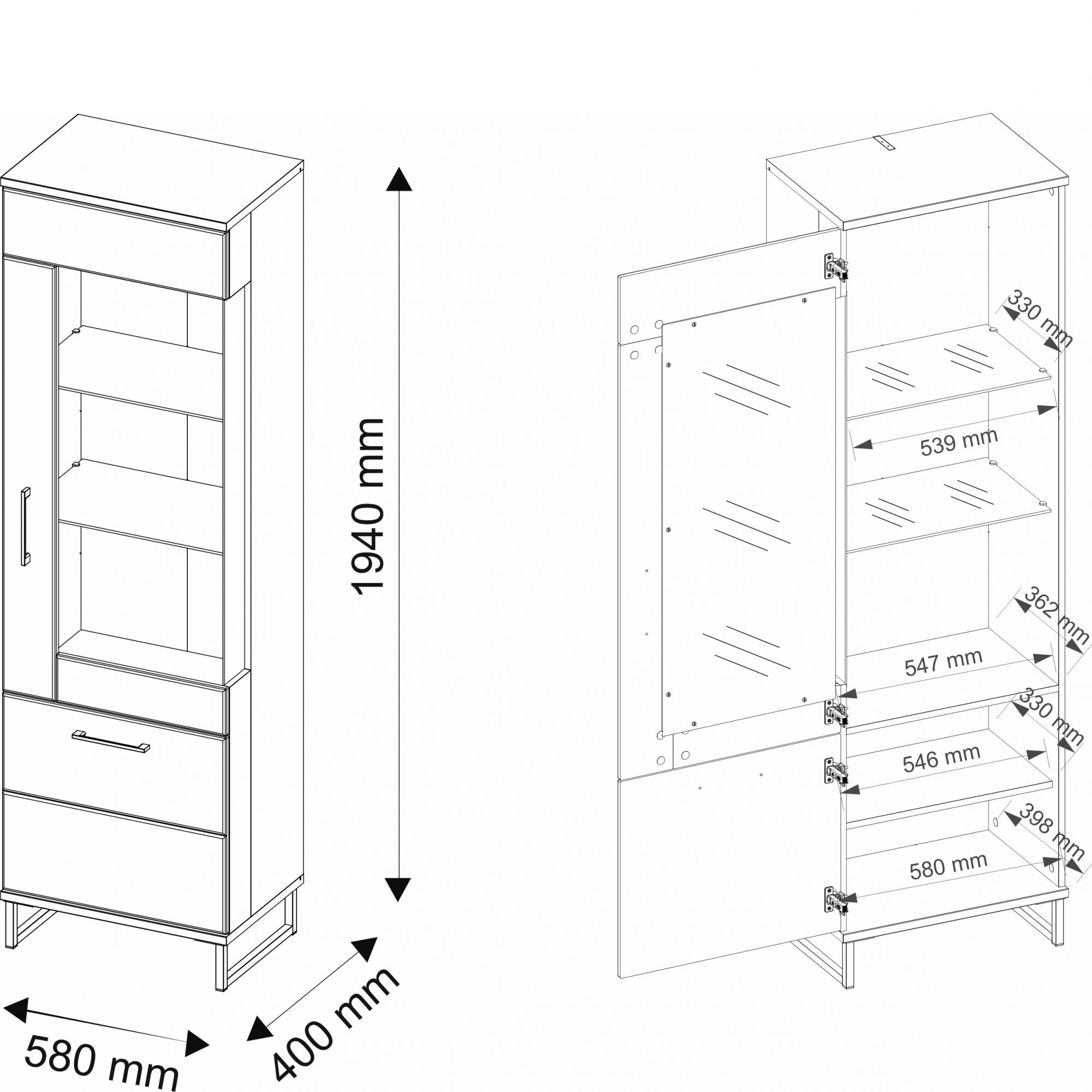 1940 mm

580 mm

400 mm

330 mm

539 mm

362 mm

547 mm

330 mm

546 mm

398 mm

580 mm