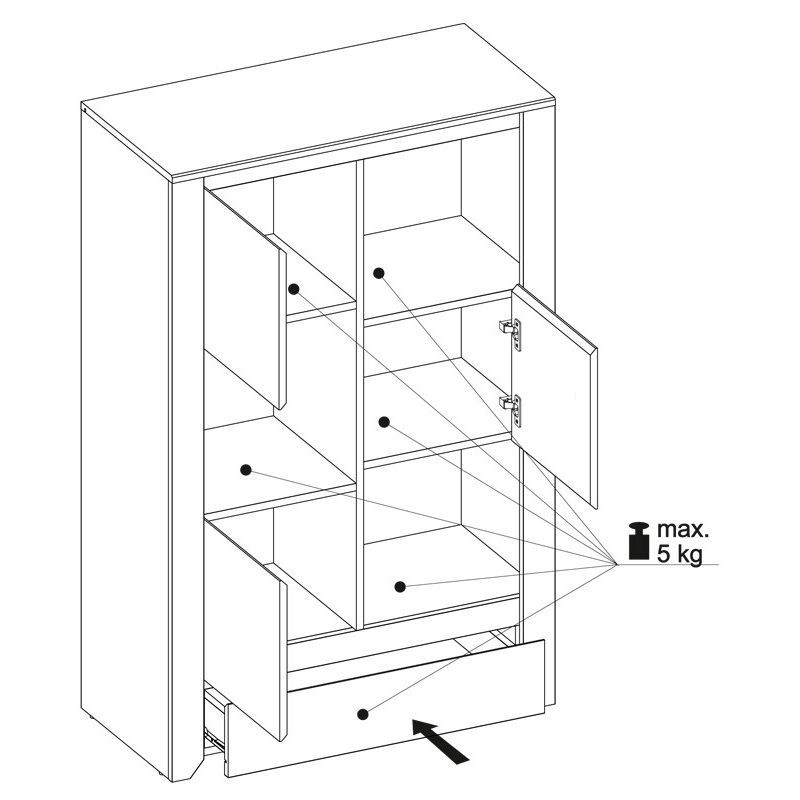 max.
5 kg