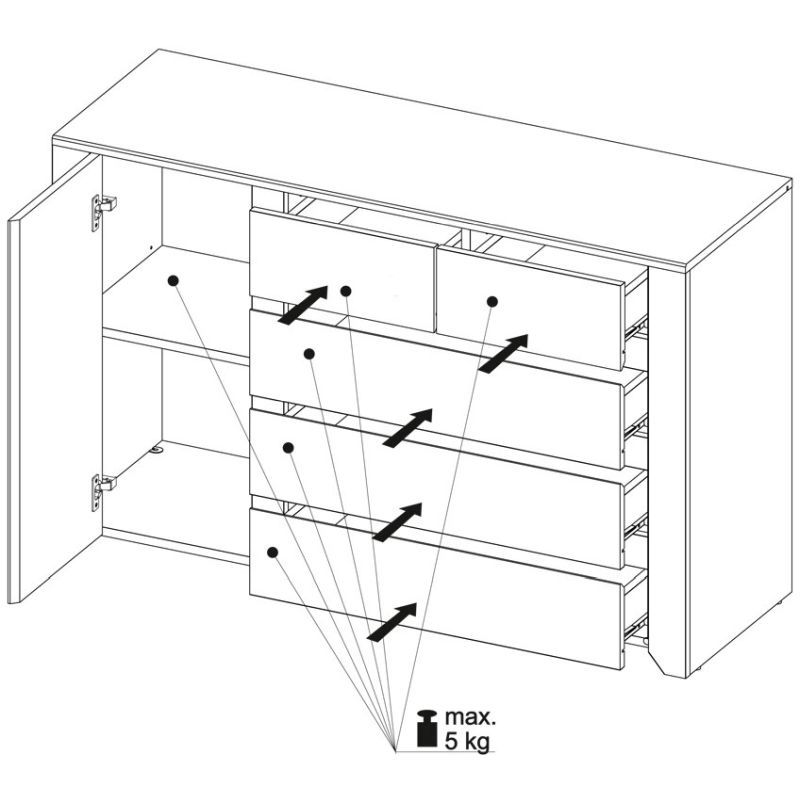 max.
5 kg