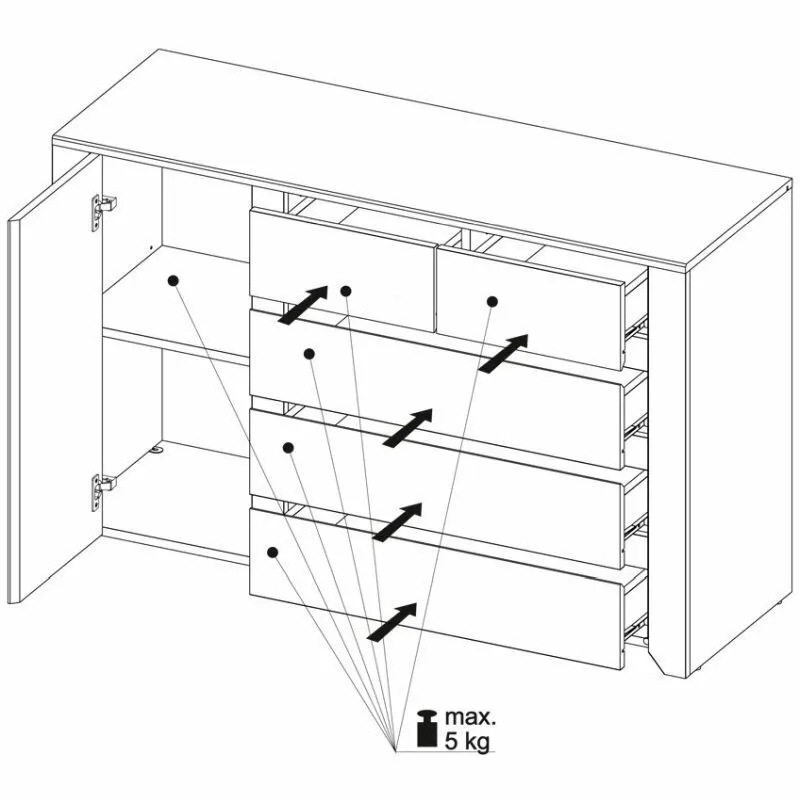 max.
5 kg