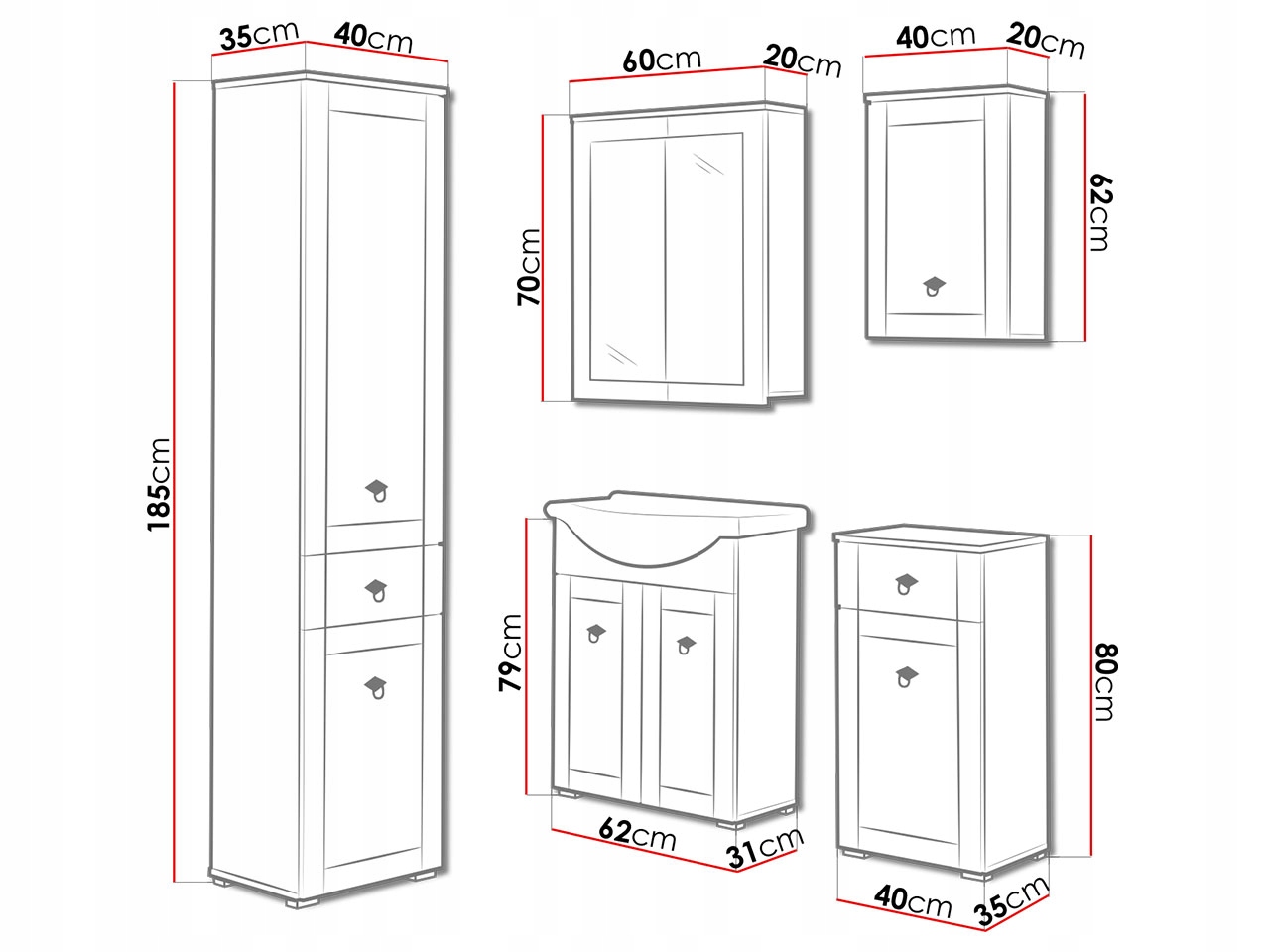 35cm 40cm

185cm

60cm 20cm

70cm

40cm 20cm

62cm

79cm

62cm 31cm

80cm

40cm 35cm