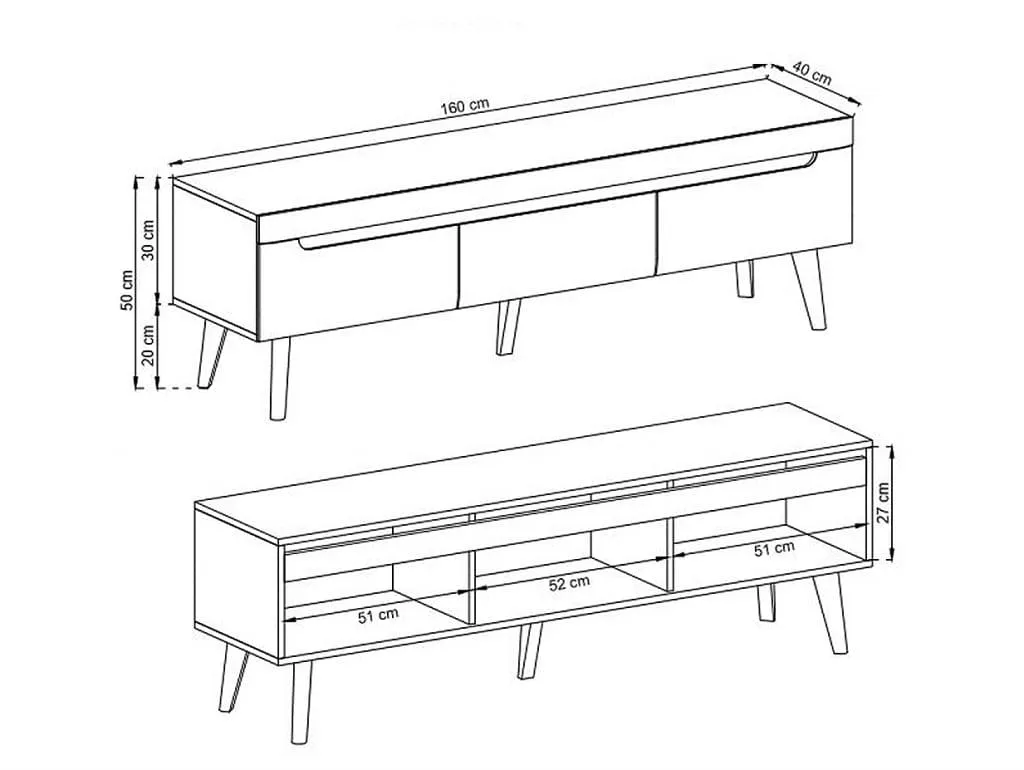 160 cm
40 cm
50 cm
30 cm
20 cm
27 cm
51 cm
52 cm
51 cm